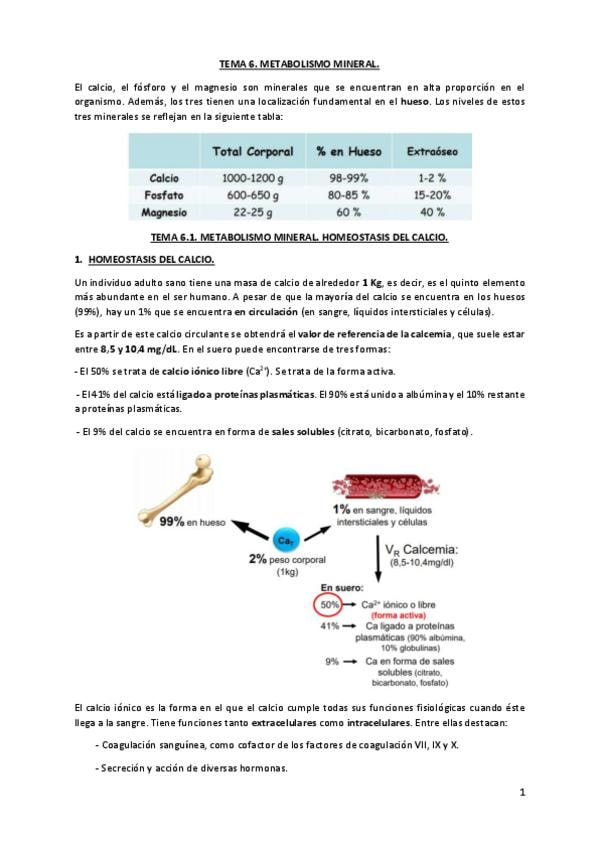 TEMA 6. METABOLISMO MINERAL.

El calcio, el fósforo y el magnesio son minerales que se encuentran en alta proporción en el organismo. Además, los tres tienen una localización fundamental en el hueso. Los niveles de estos tres minerales se reflejan en la siguiente tabla:

| | Total Corporal | % en Hueso | Extraóseo |
|---|---|---|---|
| Calcio | 1000-1200 g | 98-99% | 1-2 % |
| Fosfato | 600-650 g | 80-85 % | 15-20% |
| Magnesio | 22-25 g | 60 % | 40 % |

TEMA 6.1. METABOLISMO MINERAL. HOMEOSTASIS DEL CALCIO.

1. HOMEOSTASIS DEL CALCIO.

Un individuo adulto sano tiene una masa de calcio de alrededor 1 Kg, es decir, es el quinto elemento más abundante en el ser humano. A pesar de que la mayoría del calcio se encuentra en los huesos (99%), hay un 1% que se encuentra en circulación (en sangre, líquidos intersticiales y células).

Es a partir de este calcio circulante se obtendrá el valor de referencia de la calcemia, que suele estar entre 8,5 y 10,4 mg/dL. En el suero puede encontrarse de tres formas:

- El 50% se trata de calcio iónico libre ($Ca^{2+}$). Se trata de la forma activa.

- El 41% del calcio está ligado a proteínas plasmáticas. El 90% está unido a albúmina y el 10% restante a proteínas plasmáticas.

- El 9% del calcio se encuentra en forma de sales solubles (citrato, bicarbonato, fosfato).

99% en hueso
$Ca_T$
2% peso corporal (1kg)
1% en sangre, líquidos intersticiales y células
$V_R$ Calcemia: (8,5-10,4mg/dl)
En suero:
50% → $Ca^{2+}$ iónico o libre (forma activa)
41% → Ca ligado a proteínas plasmáticas (90% albúmina, 10% globulinas)
9% → Ca en forma de sales solubles (citrato, bicarbonato, fosfato)

El calcio iónico es la forma en el que el calcio cumple todas sus funciones fisiológicas cuando éste llega a la sangre. Tiene funciones tanto extracelulares como intracelulares. Entre ellas destacan:

- Coagulación sanguínea, como cofactor de los factores de coagulación VII, IX y X.

- Secreción y acción de diversas hormonas.

1