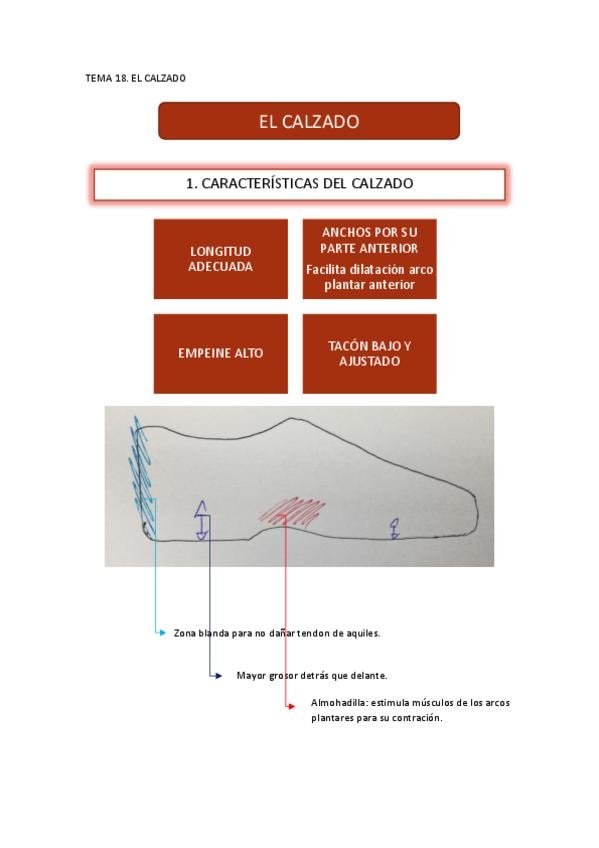 TEMA 18. EL CALZADO

EL CALZADO

1. CARACTERÍSTICAS DEL CALZADO

LONGITUD ADECUADA

ANCHOS POR SU PARTE ANTERIOR

Facilita dilatación arco plantar anterior

EMPEINE ALTO

TACÓN BAJO Y AJUSTADO

Zona blanda para no dañar tendon de aquiles.

Mayor grosor detrás que delante.

Almohadilla: estimula músculos de los arcos plantares para su contración.