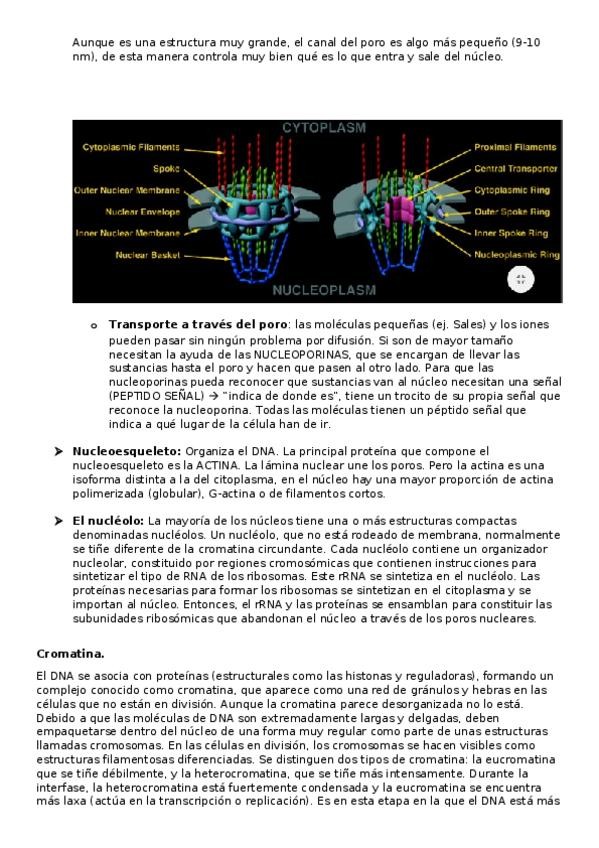 Aunque es una estructura muy grande, el canal del poro es algo más pequeño (9-10 nm), de esta manera controla muy bien qué es lo que entra y sale del núcleo.

CYTOPLASM
Cytoplasmic Filaments
Spoke
Outer Nuclear Membrane
Nuclear Envelope
Inner Nuclear Membrane
Nuclear Basket
Proximal Filaments
Central Transporter
Cytoplasmic Ring
Outer Spoke Ring
Inner Spoke Ring
Nucleoplasmic Ring
NUCLEOPLASM

o **Transporte a través del poro**: las moléculas pequeñas (ej. Sales) y los iones pueden pasar sin ningún problema por difusión. Si son de mayor tamaño necesitan la ayuda de las NUCLEOPORINAS, que se encargan de llevar las sustancias hasta el poro y hacen que pasen al otro lado. Para que las nucleoporinas pueda reconocer que sustancias van al núcleo necesitan una señal (PEPTIDO SEÑAL) → "indica de donde es", tiene un trocito de su propia señal que reconoce la nucleoporina. Todas las moléculas tienen un péptido señal que indica a qué lugar de la célula han de ir.

➤ **Nucleoesqueleto:** Organiza el DNA. La principal proteína que compone el nucleoesqueleto es la ACTINA. La lámina nuclear une los poros. Pero la actina es una isoforma distinta a la del citoplasma, en el núcleo hay una mayor proporción de actina polimerizada (globular), G-actina o de filamentos cortos.

➤ **El nucléolo:** La mayoría de los núcleos tiene una o más estructuras compactas denominadas nucléolos. Un nucléolo, que no está rodeado de membrana, normalmente se tiñe diferente de la cromatina circundante. Cada nucléolo contiene un organizador nucleolar, constituido por regiones cromosómicas que contienen instrucciones para sintetizar el tipo de RNA de los ribosomas. Este rRNA se sintetiza en el nucléolo. Las proteínas necesarias para formar los ribosomas se sintetizan en el citoplasma y se importan al núcleo. Entonces, el rRNA y las proteínas se ensamblan para constituir las subunidades ribosómicas que abandonan el núcleo a través de los poros nucleares.

**Cromatina.**

El DNA se asocia con proteínas (estructurales como las histonas y reguladoras), formando un complejo conocido como cromatina, que aparece como una red de gránulos y hebras en las células que no están en división. Aunque la cromatina parece desorganizada no lo está. Debido a que las moléculas de DNA son extremadamente largas y delgadas, deben empaquetarse dentro del núcleo de una forma muy regular como parte de unas estructuras llamadas cromosomas. En las células en división, los cromosomas se hacen visibles como estructuras filamentosas diferenciadas. Se distinguen dos tipos de cromatina: la eucromatina que se tiñe débilmente, y la heterocromatina, que se tiñe más intensamente. Durante la interfase, la heterocromatina está fuertemente condensada y la eucromatina se encuentra más laxa (actúa en la transcripción o replicación). Es en esta etapa en la que el DNA está más